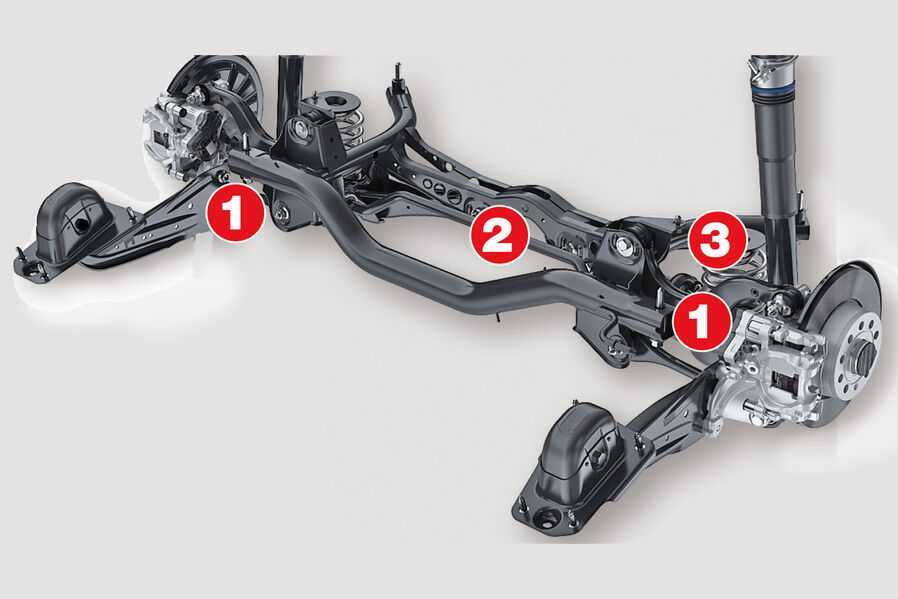 1
2
3
1